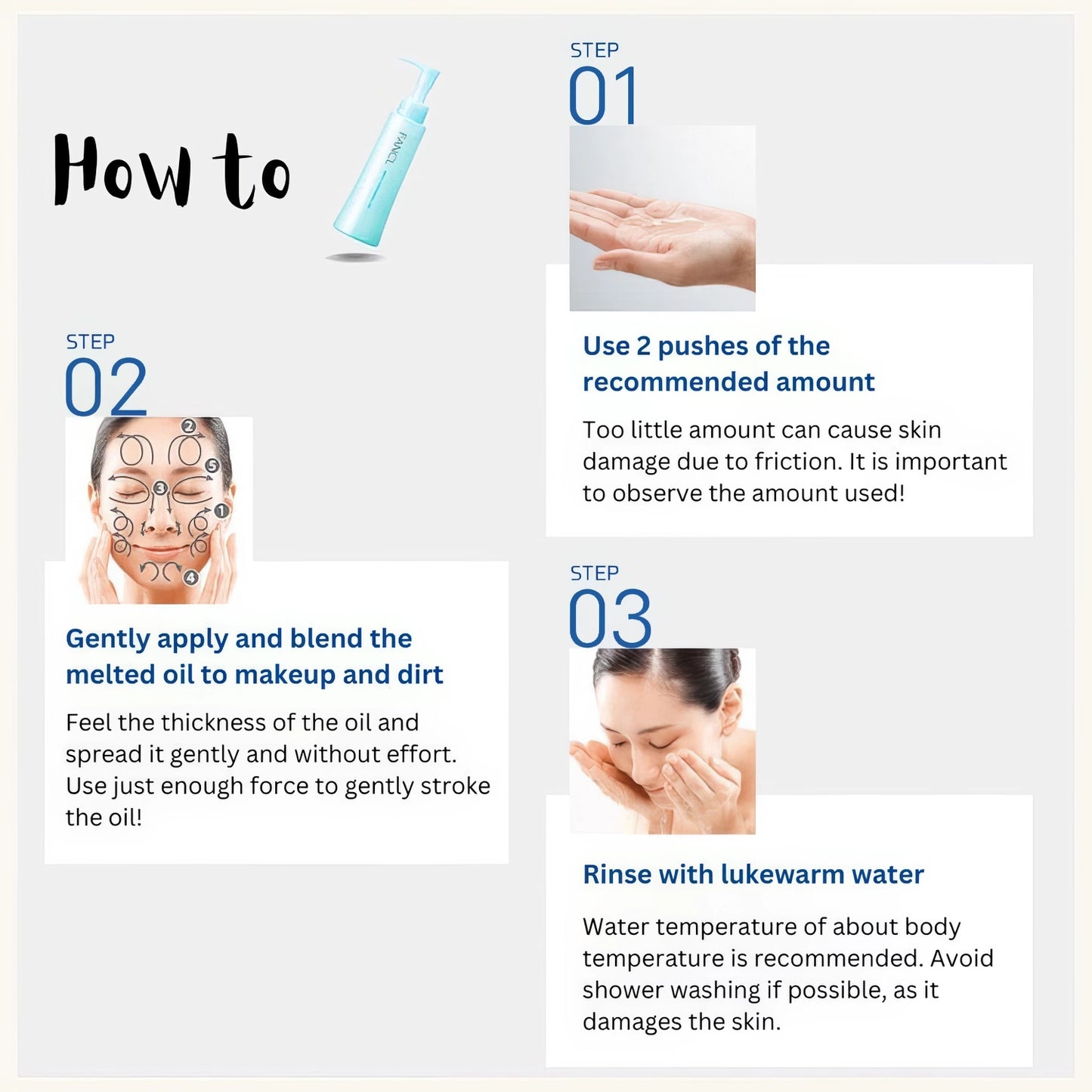 How to

FANCL

STEP
01

Use 2 pushes of the recommended amount

Too little amount can cause skin damage due to friction. It is important to observe the amount used!

STEP
02

2
5
3
1
4

Gently apply and blend the melted oil to makeup and dirt

Feel the thickness of the oil and spread it gently and without effort. Use just enough force to gently stroke the oil!

STEP
03

Rinse with lukewarm water

Water temperature of about body temperature is recommended. Avoid shower washing if possible, as it damages the skin.